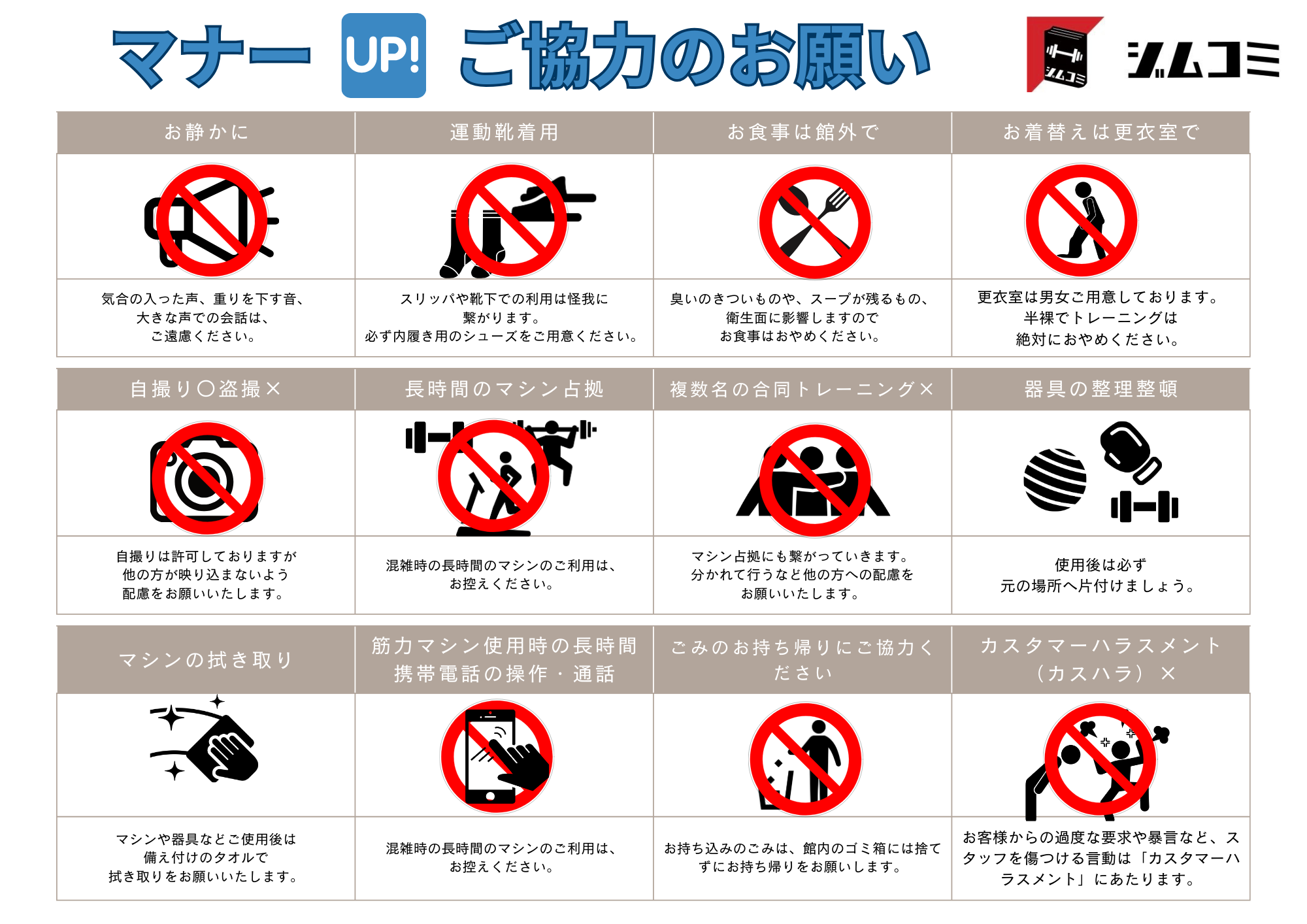 マナー UP! ご協力のお願い

ジムコミ ジムコミ

| お静かに | 運動靴着用 | お食事は館外で | お着替えは更衣室で |
|---|---|---|---|
| 気合の入った声、重りを下す音、大きな声での会話は、ご遠慮ください。 | スリッパや靴下での利用は怪我に繋がります。必ず内履き用のシューズをご用意ください。 | 臭いのきついものや、スープが残るもの、衛生面に影響しますのでお食事はおやめください。 | 更衣室は男女ご用意しております。半裸でトレーニングは絶対におやめください。 |

| 自撮り〇盗撮× | 長時間のマシン占拠 | 複数名の合同トレーニング× | 器具の整理整頓 |
|---|---|---|---|
| 自撮りは許可しておりますが他の方が映り込まないよう配慮をお願いいたします。 | 混雑時の長時間のマシンのご利用は、お控えください。 | マシン占拠にも繋がっていきます。分かれて行うなど他の方への配慮をお願いいたします。 | 使用後は必ず元の場所へ片付けましょう。 |

| マシンの拭き取り | 筋力マシン使用時の長時間携帯電話の操作・通話 | ごみのお持ち帰りにご協力ください | カスタマーハラスメント（カスハラ）× |
|---|---|---|---|
| マシンや器具などご使用後は備え付けのタオルで拭き取りをお願いいたします。 | 混雑時の長時間のマシンのご利用は、お控えください。 | お持ち込みのごみは、館内のゴミ箱には捨てずにお持ち帰りをお願いします。 | お客様からの過度な要求や暴言など、スタッフを傷つける言動は「カスタマーハラスメント」にあたります。 |